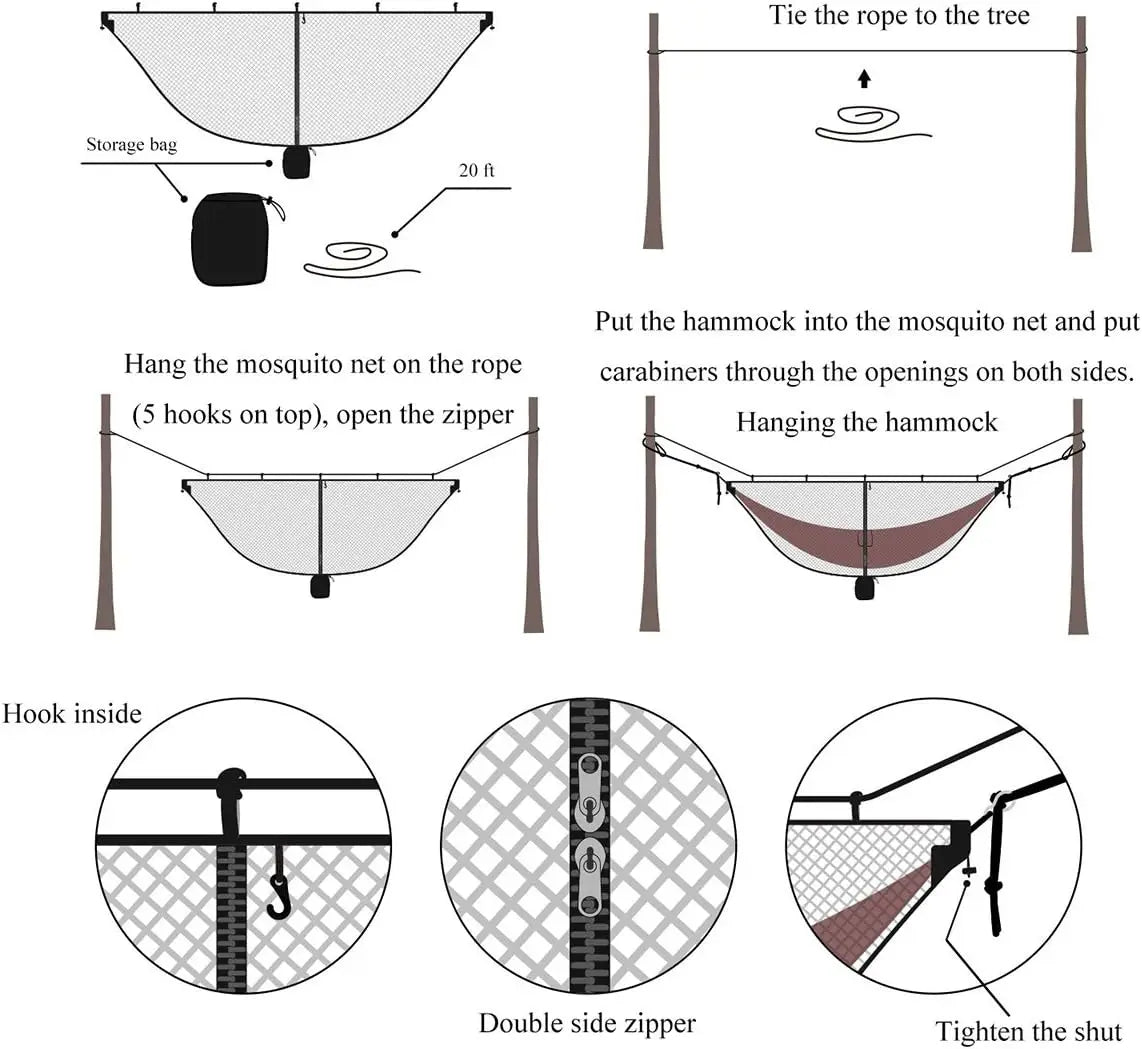 Storage bag

20 ft

Tie the rope to the tree

Hang the mosquito net on the rope (5 hooks on top), open the zipper

Put the hammock into the mosquito net and put carabiners through the openings on both sides.

Hanging the hammock

Hook inside

Double side zipper

Tighten the shut