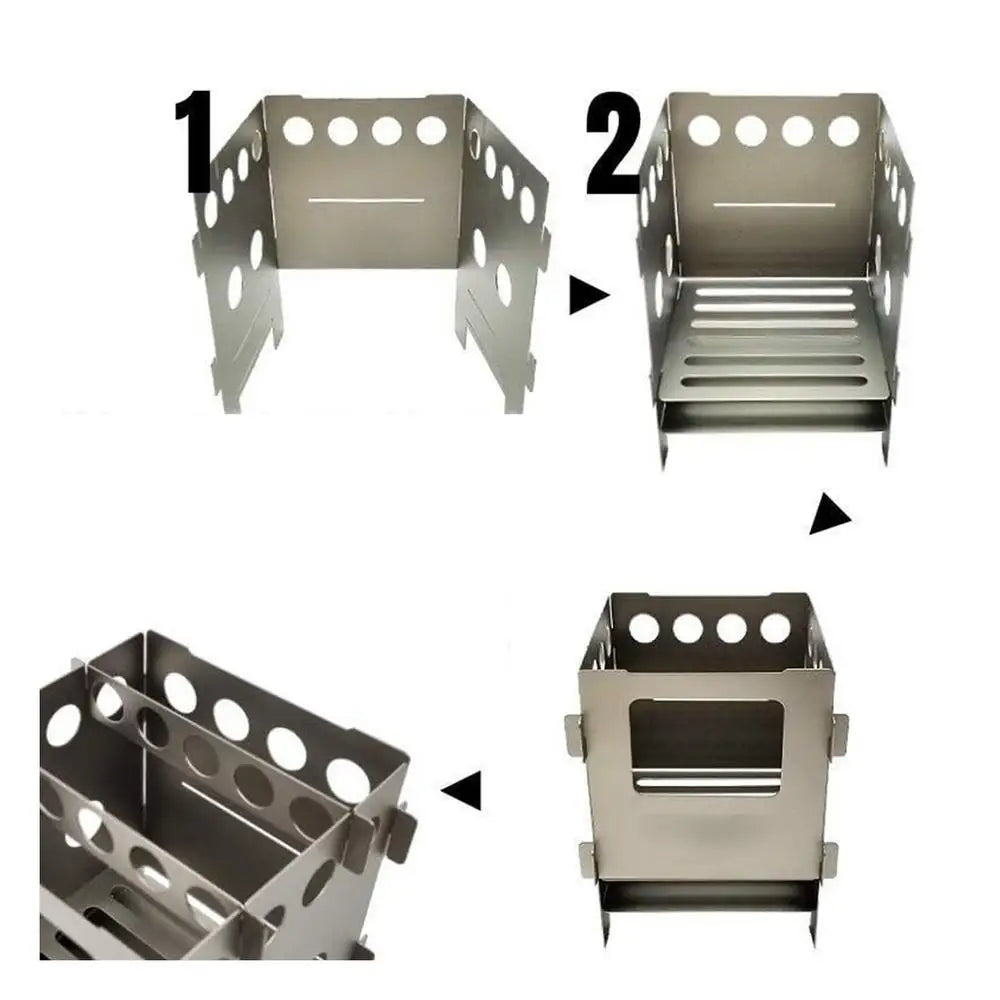 1

2