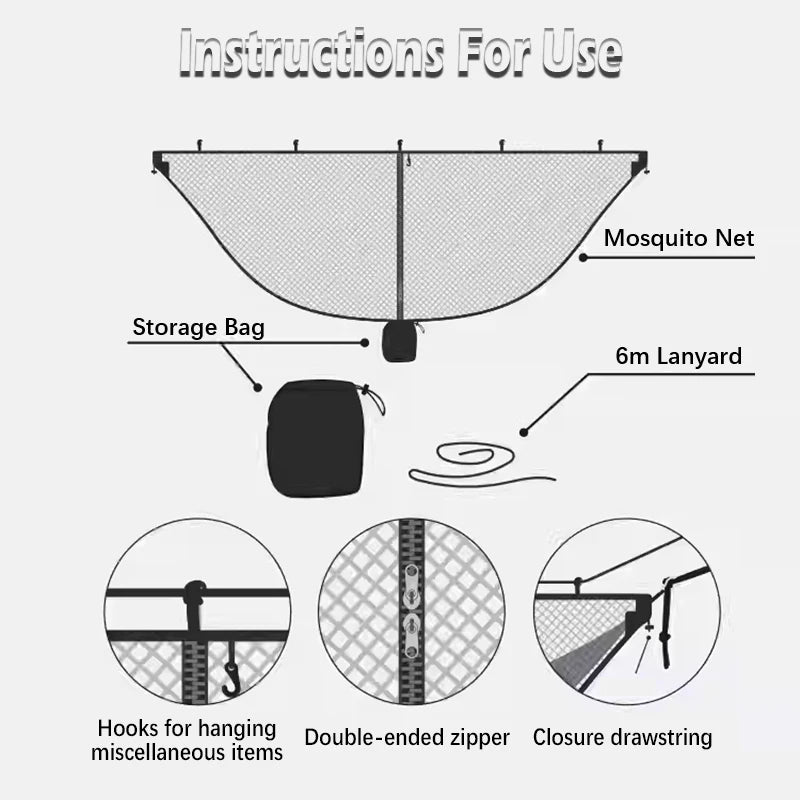 Instructions For Use

Mosquito Net

Storage Bag

6m Lanyard

Hooks for hanging miscellaneous items

Double-ended zipper

Closure drawstring