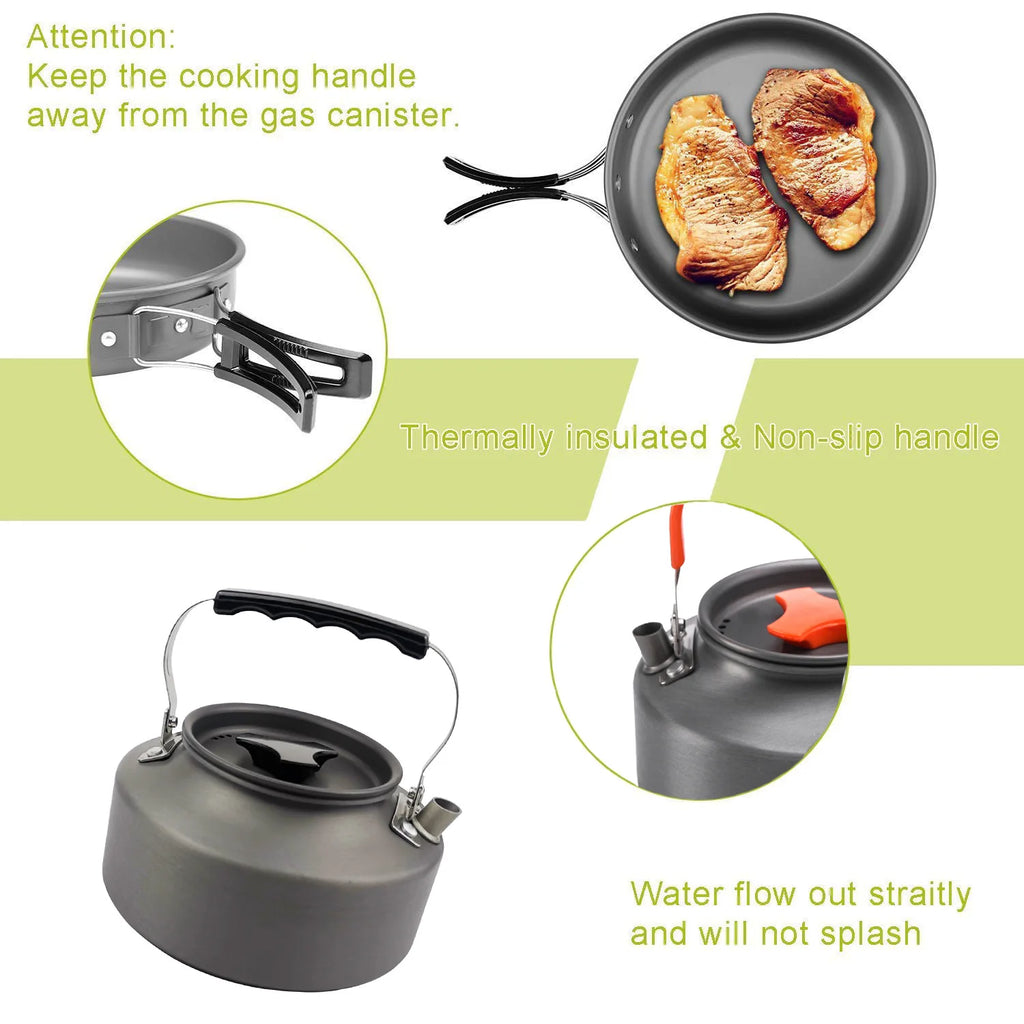 Attention:
Keep the cooking handle away from the gas canister.

Thermally insulated & Non-slip handle

Water flow out straitly and will not splash