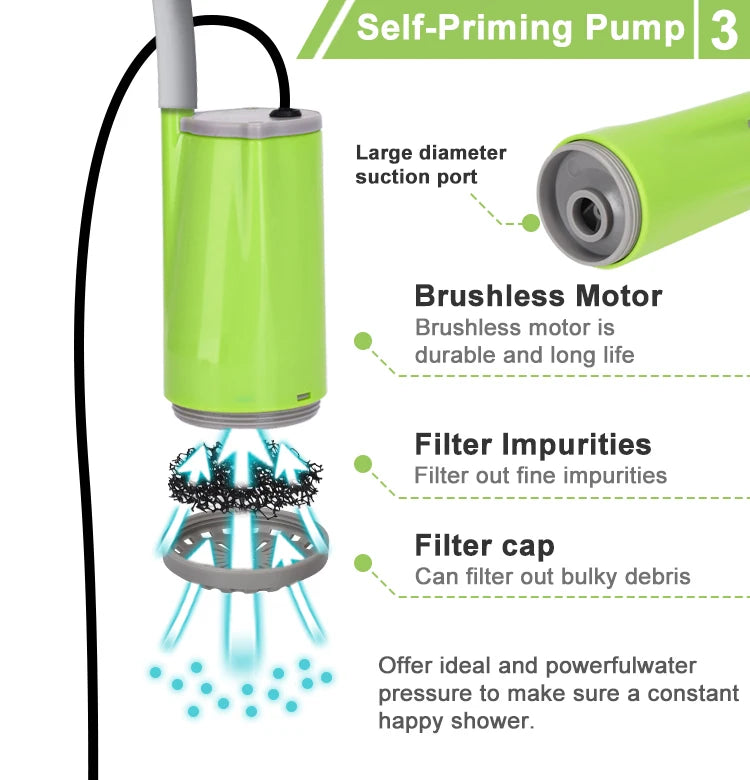 Self-Priming Pump 3

Large diameter suction port

Brushless Motor
Brushless motor is durable and long life

Filter Impurities
Filter out fine impurities

Filter cap
Can filter out bulky debris

Offer ideal and powerfulwater pressure to make sure a constant happy shower.